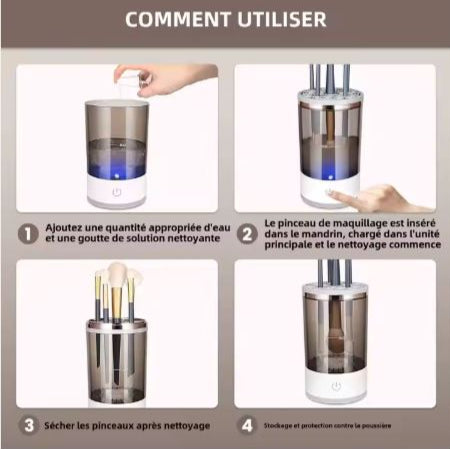 COMMENT UTILISER

1 Ajoutez une quantité appropriée d'eau et une goutte de solution nettoyante

2 Le pinceau de maquillage est inséré dans le mandrin, chargé dans l'unité principale et le nettoyage commence

3 Sécher les pinceaux après nettoyage

4 Stockage et protection contre la poussière